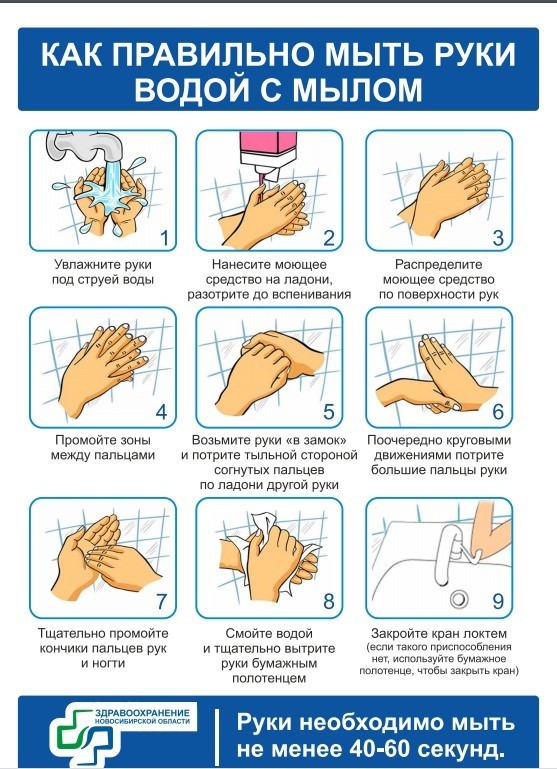 КАК ПРАВИЛЬНО МЫТЬ РУКИ ВОДОЙ С МЫЛОМ

1
Увлажните руки под струей воды

2
Нанесите моющее средство на ладони, разотрите до вспенивания

3
Распределите моющее средство по поверхности рук

4
Промойте зоны между пальцами

5
Возьмите руки «в замок» и потрите тыльной стороной согнутых пальцев по ладони другой руки

6
Поочередно круговыми движениями потрите большие пальцы руки

7
Тщательно промойте кончики пальцев рук и ногти

8
Смойте водой и тщательно вытрите руки бумажным полотенцем

9
Закройте кран локтем (если такого приспособления нет, используйте бумажное полотенце, чтобы закрыть кран)

ЗДРАВООХРАНЕНИЕ НОВОСИБИРСКОЙ ОБЛАСТИ

Руки необходимо мыть не менее 40-60 секунд.